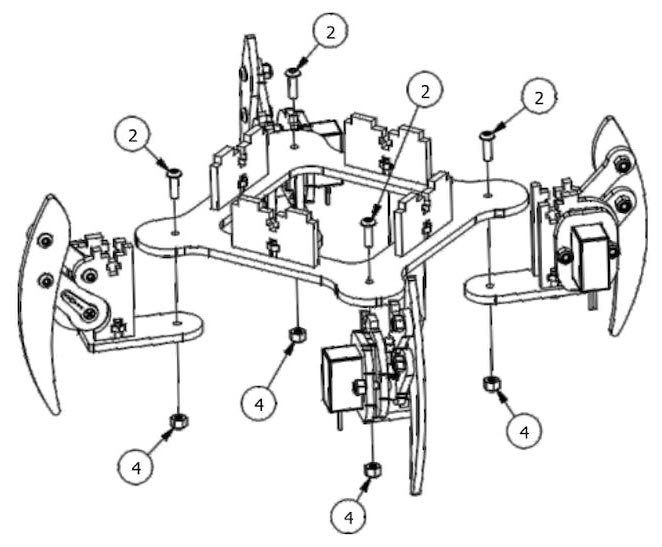 2
2
2
2
4
4
4
4